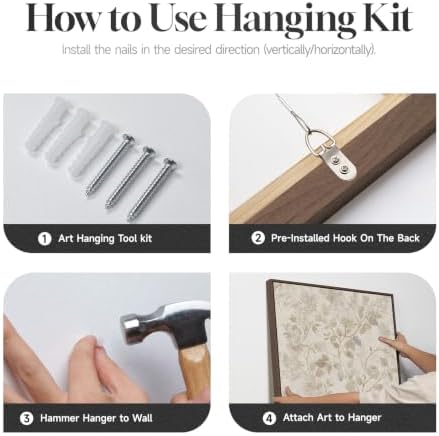 How to Use Hanging Kit

Install the nails in the desired direction (vertically/horizontally).

1 Art Hanging Tool kit

2 Pre-Installed Hook On The Back

3 Hammer Hanger to Wall

4 Attach Art to Hanger