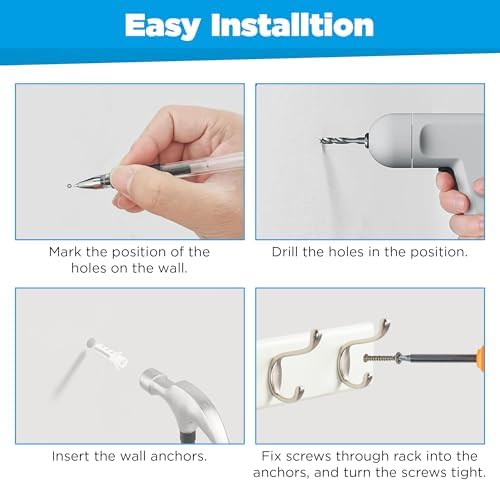 Easy Installtion

Mark the position of the holes on the wall.

Drill the holes in the position.

Insert the wall anchors.

Fix screws through rack into the anchors, and turn the screws tight.