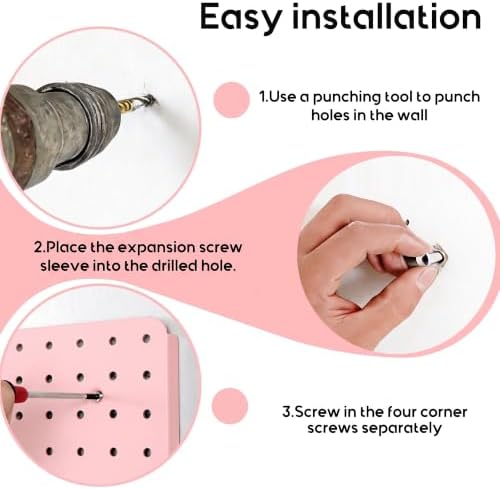 Easy installation

1.Use a punching tool to punch holes in the wall

2.Place the expansion screw sleeve into the drilled hole.

3.Screw in the four corner screws separately