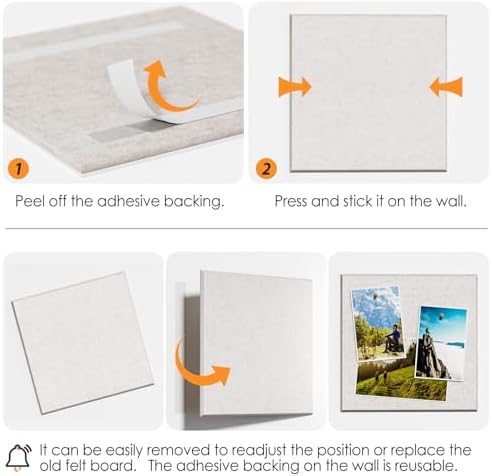 1

Peel off the adhesive backing.

2

Press and stick it on the wall.

It can be easily removed to readjust the position or replace the old felt board. The adhesive backing on the wall is reusable.