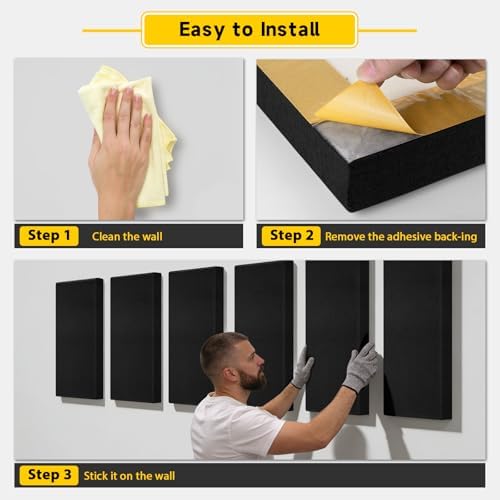 Easy to Install

Step 1 Clean the wall

Step 2 Remove the adhesive back-ing

Step 3 Stick it on the wall