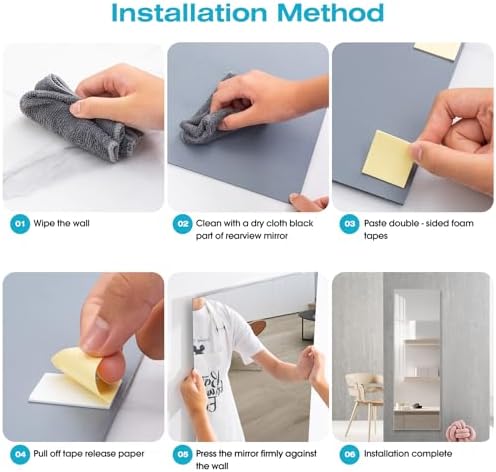 Installation Method

01 Wipe the wall

02 Clean with a dry cloth black part of rearview mirror

03 Paste double - sided foam tapes

04 Pull off tape release paper

05 Press the mirror firmly against the wall

06 Installation complete