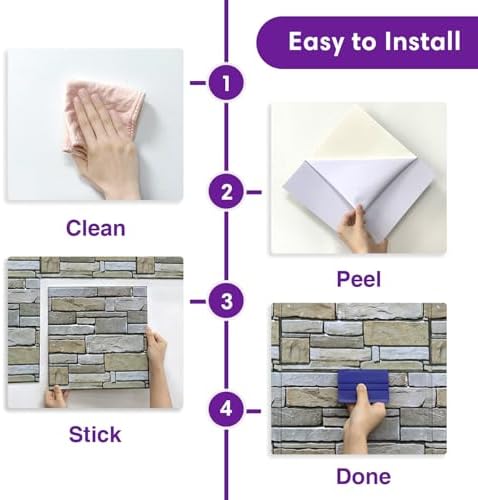 Easy to Install

1

Clean

2

Peel

3

Stick

4

Done