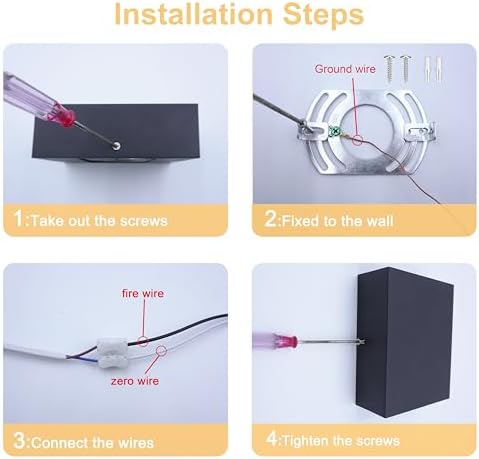 Installation Steps

1:Take out the screws

Ground wire

2:Fixed to the wall

fire wire

zero wire

3:Connect the wires

4:Tighten the screws