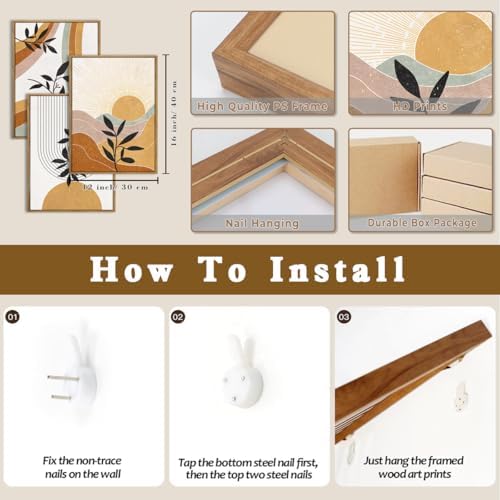 16 inch/ 40 cm

12 inch/ 30 cm

High Quality PS Frame

HD Prints

Nail Hanging

Durable Box Package

How To Install

01

Fix the non-trace nails on the wall

02

Tap the bottom steel nail first, then the top two steel nails

03

Just hang the framed wood art prints