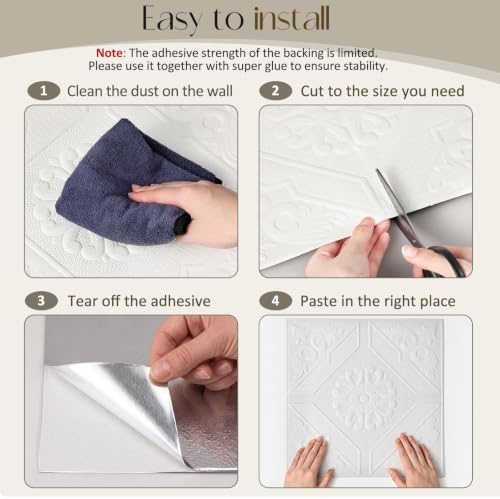 Easy to install

Note: The adhesive strength of the backing is limited. Please use it together with super glue to ensure stability.

1 Clean the dust on the wall

2 Cut to the size you need

3 Tear off the adhesive

4 Paste in the right place