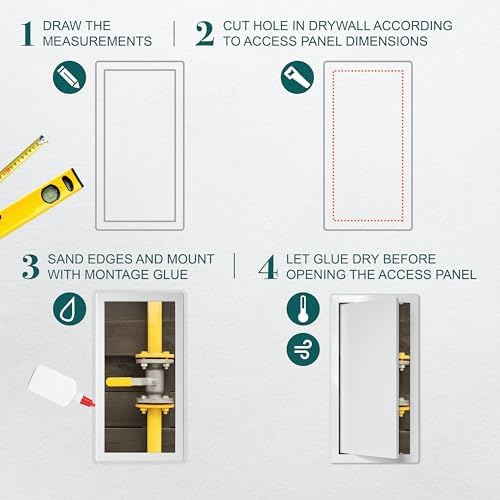 1 DRAW THE MEASUREMENTS

2 CUT HOLE IN DRYWALL ACCORDING TO ACCESS PANEL DIMENSIONS

3 SAND EDGES AND MOUNT WITH MONTAGE GLUE

4 LET GLUE DRY BEFORE OPENING THE ACCESS PANEL