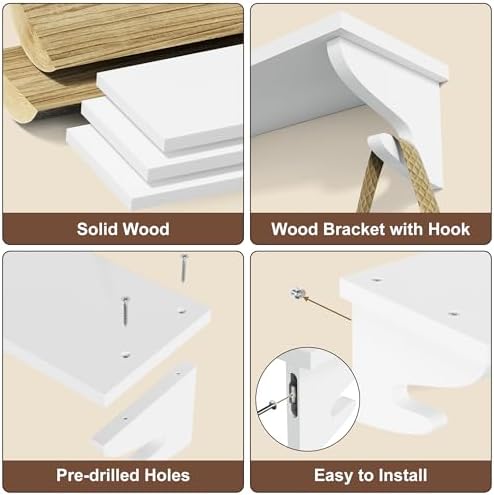 Solid Wood

Wood Bracket with Hook

Pre-drilled Holes

Easy to Install