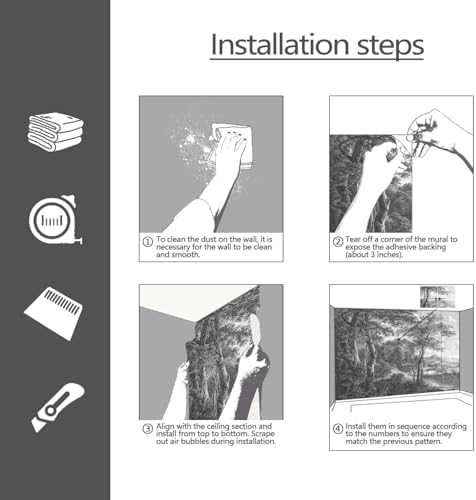 Installation steps

① To clean the dust on the wall, it is necessary for the wall to be clean and smooth.

② Tear off a corner of the mural to expose the adhesive backing (about 3 inches).

③ Align with the ceiling section and install from top to bottom. Scrape out air bubbles during installation.

④ Install them in sequence according to the numbers to ensure they match the previous pattern.