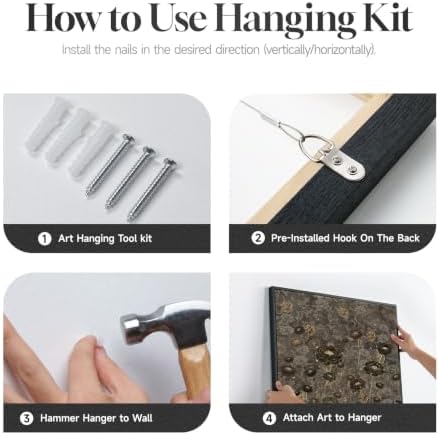 How to Use Hanging Kit

Install the nails in the desired direction (vertically/horizontally).

1 Art Hanging Tool kit

2 Pre-Installed Hook On The Back

3 Hammer Hanger to Wall

4 Attach Art to Hanger