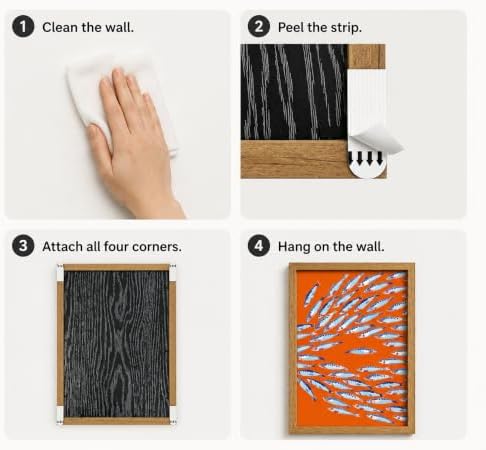 1 Clean the wall.

2 Peel the strip.

3 Attach all four corners.

4 Hang on the wall.