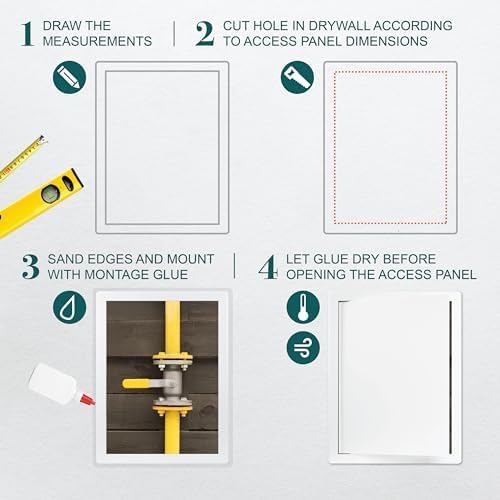 1 DRAW THE MEASUREMENTS

2 CUT HOLE IN DRYWALL ACCORDING TO ACCESS PANEL DIMENSIONS

3 SAND EDGES AND MOUNT WITH MONTAGE GLUE

4 LET GLUE DRY BEFORE OPENING THE ACCESS PANEL