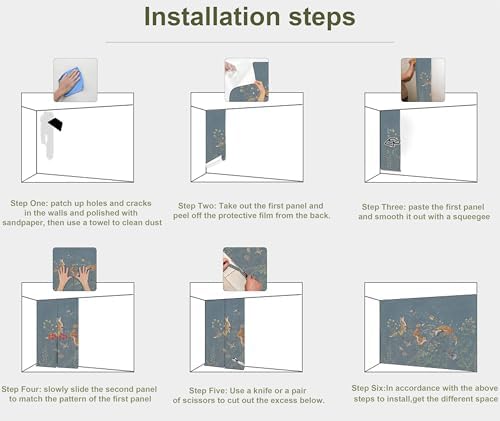 Installation steps

Step One: patch up holes and cracks in the walls and polished with sandpaper, then use a towel to clean dust

Step Two: Take out the first panel and peel off the protective film from the back.

Step Three: paste the first panel and smooth it out with a squeegee

Step Four: slowly slide the second panel to match the pattern of the first panel

Step Five: Use a knife or a pair of scissors to cut out the excess below.

Step Six:In accordance with the above steps to install,get the different space