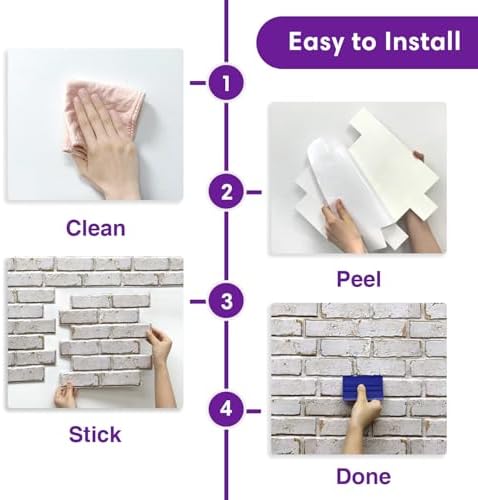 Easy to Install

1

Clean

2

Peel

3

Stick

4

Done