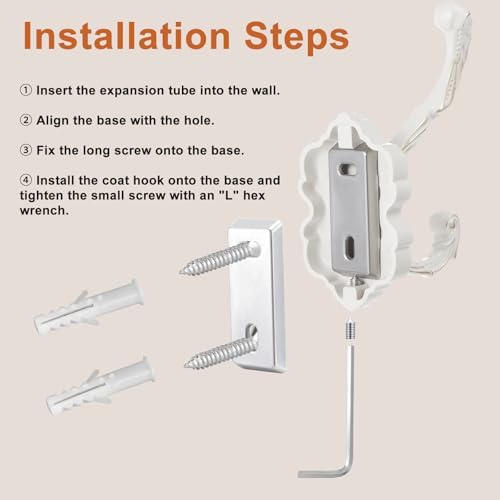 Installation Steps

① Insert the expansion tube into the wall.

② Align the base with the hole.

③ Fix the long screw onto the base.

④ Install the coat hook onto the base and tighten the small screw with an "L" hex wrench.