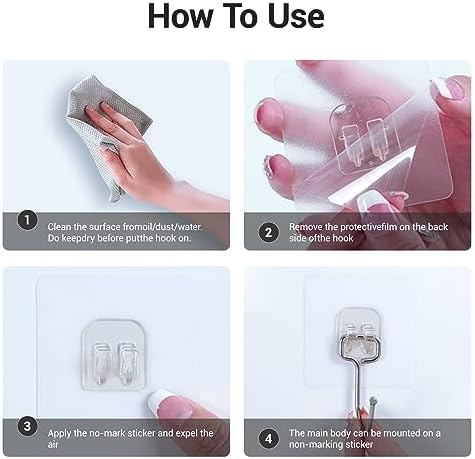 How To Use

1 Clean the surface fromoil/dust/water. Do keepdry before putthe hook on.

2 Remove the protectivefilm on the back side ofthe hook

3 Apply the no-mark sticker and expel the air

4 The main body can be mounted on a non-marking sticker