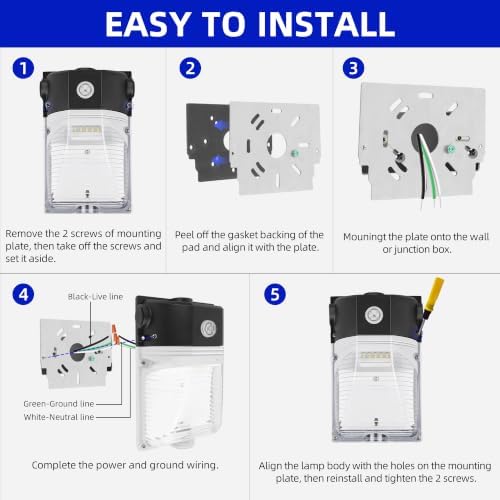 EASY TO INSTALL

1

Remove the 2 screws of mounting plate, then take off the screws and set it aside.

2

Peel off the gasket backing of the pad and align it with the plate.

3

Mouningt the plate onto the wall or junction box.

4

Black-Live line

Green-Ground line

White-Neutral line

Complete the power and ground wiring.

5

Align the lamp body with the holes on the mounting plate, then reinstall and tighten the 2 screws.