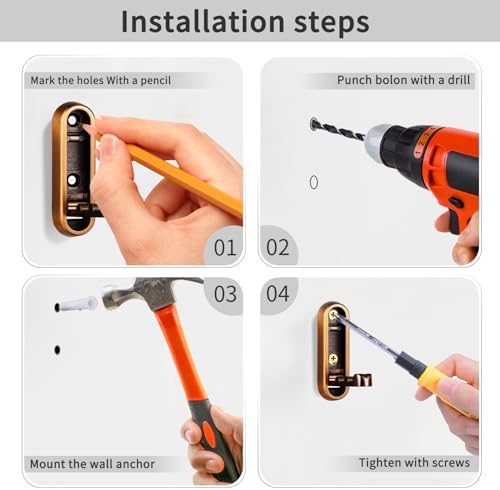 Installation steps

Mark the holes With a pencil

01

Punch bolon with a drill

02

03

Mount the wall anchor

04

Tighten with screws