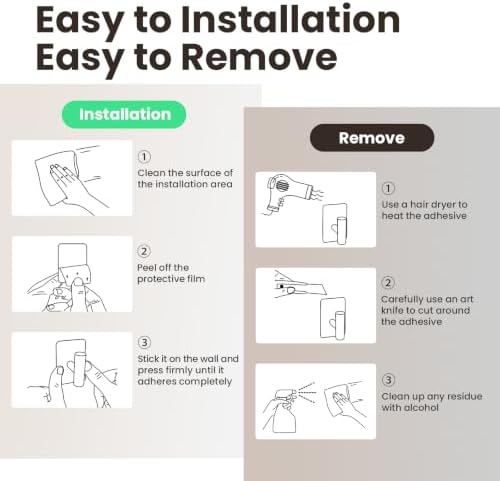 Easy to Installation
Easy to Remove

Installation

①
Clean the surface of the installation area

②
Peel off the protective film

③
Stick it on the wall and press firmly until it adheres completely

Remove

①
Use a hair dryer to heat the adhesive

②
Carefully use an art knife to cut around the adhesive

③
Clean up any residue with alcohol