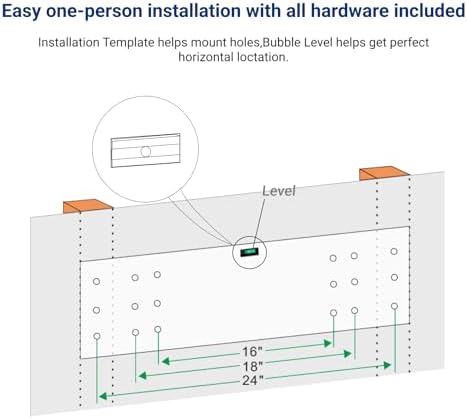 Easy one-person installation with all hardware included

Installation Template helps mount holes,Bubble Level helps get perfect horizontal loctation.

Level

16"
18"
24"