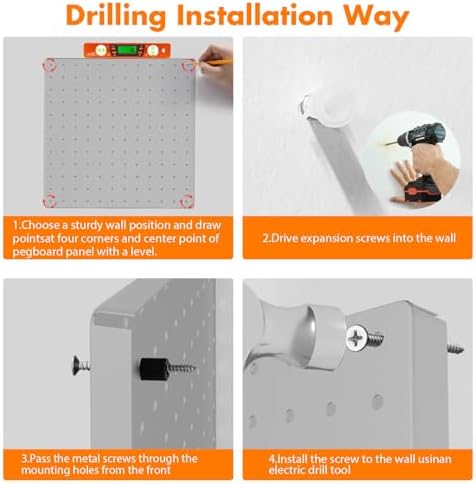 Drilling Installation Way

1.Choose a sturdy wall position and draw pointsat four corners and center point of pegboard panel with a level.

2.Drive expansion screws into the wall

3.Pass the metal screws through the mounting holes from the front

4.Install the screw to the wall usinan electric drill tool