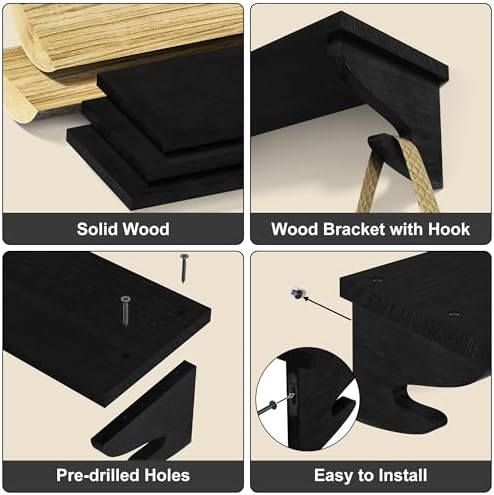 Solid Wood

Wood Bracket with Hook

Pre-drilled Holes

Easy to Install