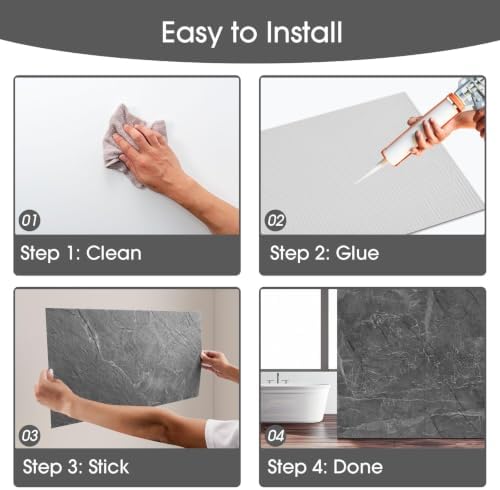 Easy to Install

01

Step 1: Clean

02

Step 2: Glue

03

Step 3: Stick

04

Step 4: Done