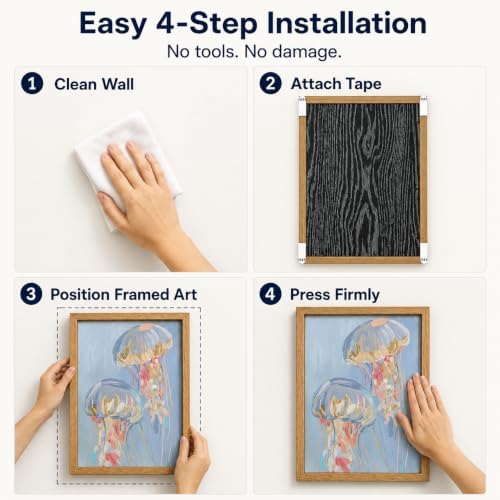 Easy 4-Step Installation
No tools. No damage.

1 Clean Wall

2 Attach Tape

3 Position Framed Art

4 Press Firmly