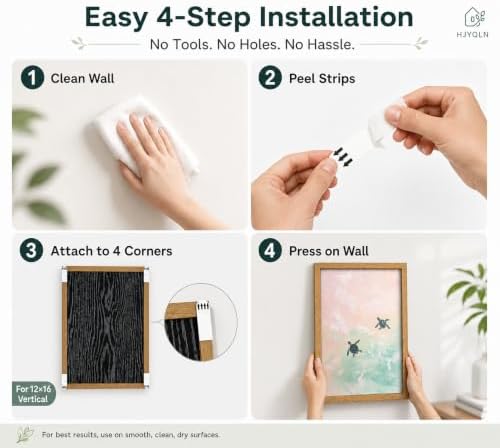 Easy 4-Step Installation

HJYQLN

No Tools. No Holes. No Hassle.

1 Clean Wall

2 Peel Strips

3 Attach to 4 Corners

For 12×16 Vertical

4 Press on Wall

For best results, use on smooth, clean, dry surfaces.