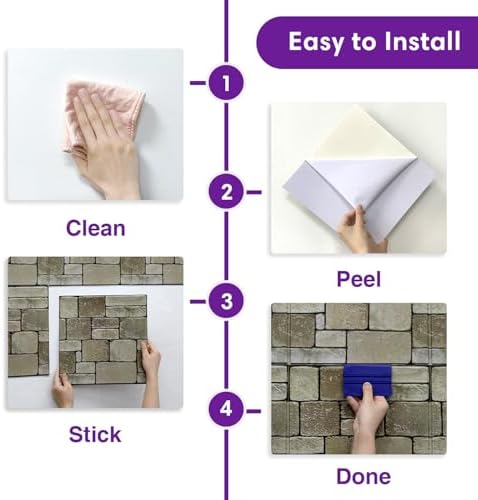 Easy to Install

1

Clean

2

Peel

3

Stick

4

Done