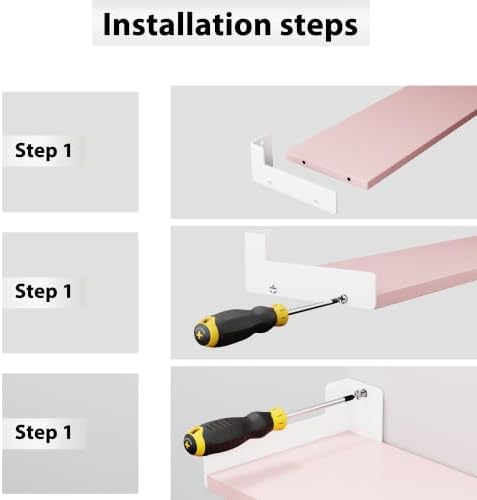 Installation steps

Step 1

Step 1

Step 1