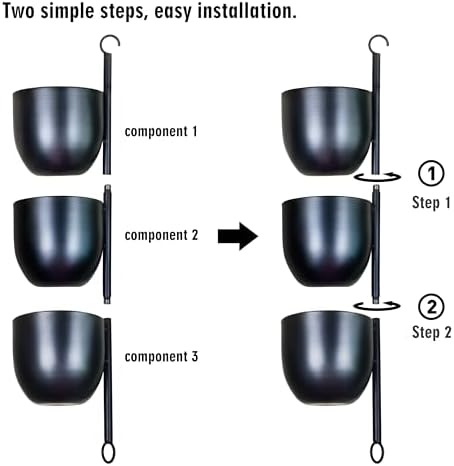 Two simple steps, easy installation.

component 1

component 2

component 3

①
Step 1

②
Step 2