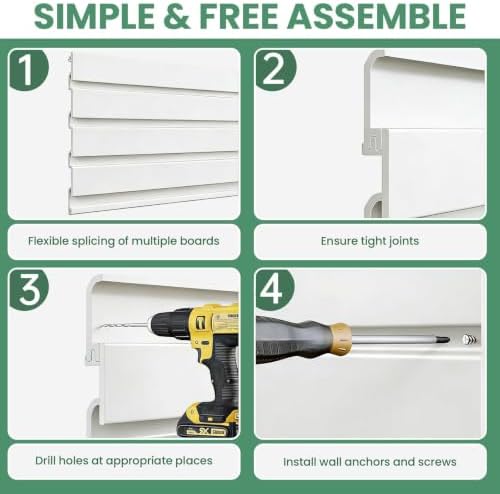 SIMPLE & FREE ASSEMBLE

1

Flexible splicing of multiple boards

2

Ensure tight joints

3

Drill holes at appropriate places

4

Install wall anchors and screws