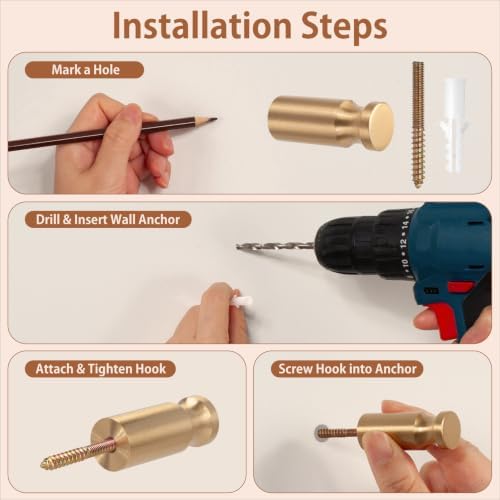 Installation Steps

Mark a Hole

Drill & Insert Wall Anchor

10 12 14

Attach & Tighten Hook

Screw Hook into Anchor