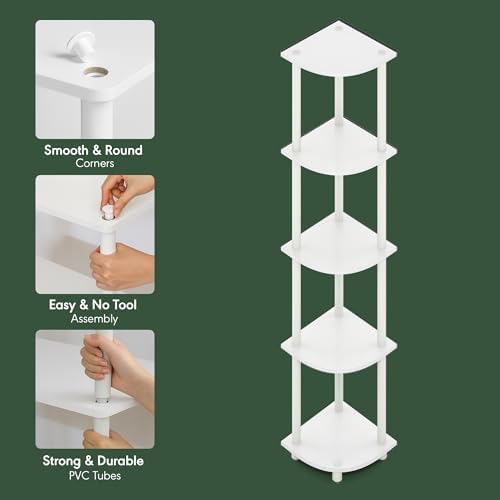 Smooth & Round
Corners

Easy & No Tool
Assembly

Strong & Durable
PVC Tubes