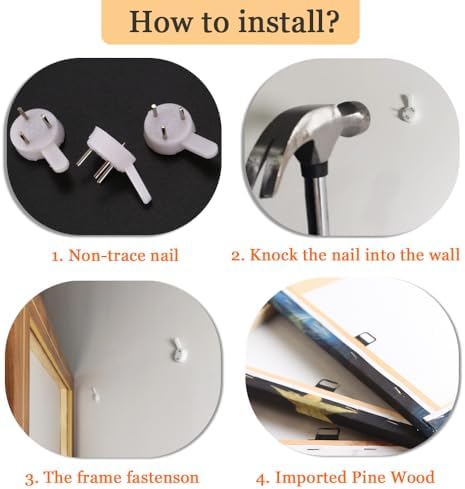 How to install?

1. Non-trace nail

2. Knock the nail into the wall

3. The frame fastenson

4. Imported Pine Wood