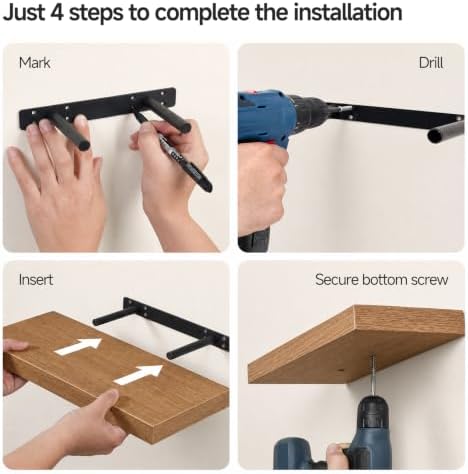 Just 4 steps to complete the installation

Mark

Drill

Insert

Secure bottom screw