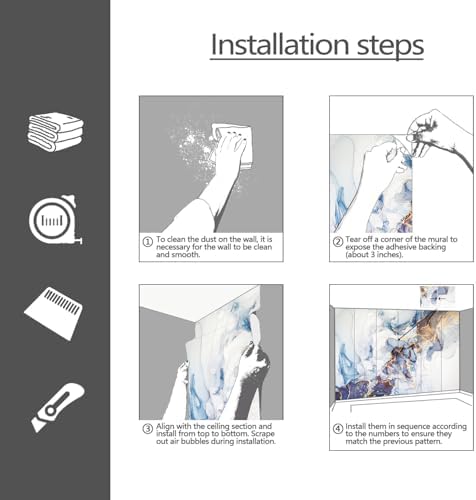 Installation steps

① To clean the dust on the wall, it is necessary for the wall to be clean and smooth.

② Tear off a corner of the mural to expose the adhesive backing (about 3 inches).

③ Align with the ceiling section and install from top to bottom. Scrape out air bubbles during installation.

④ Install them in sequence according to the numbers to ensure they match the previous pattern.