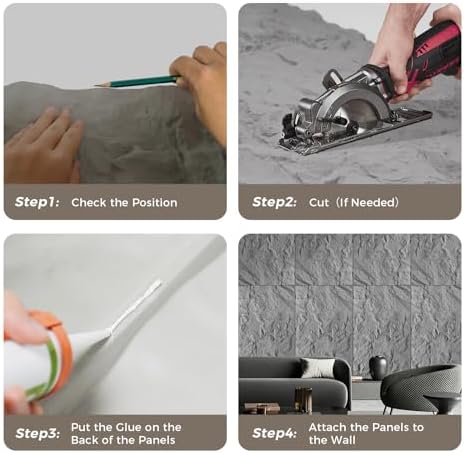 Step1: Check the Position

Step2: Cut（If Needed）

Step3: Put the Glue on the Back of the Panels

Step4: Attach the Panels to the Wall