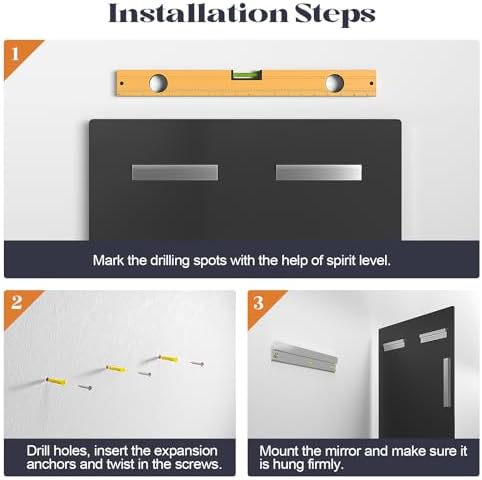 Installation Steps

1

Mark the drilling spots with the help of spirit level.

2

Drill holes, insert the expansion anchors and twist in the screws.

3

Mount the mirror and make sure it is hung firmly.