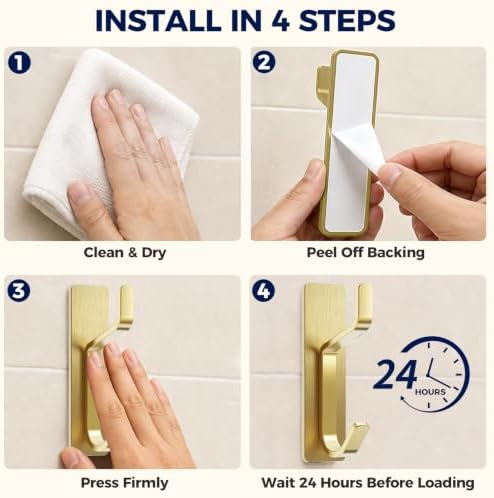 INSTALL IN 4 STEPS

1

Clean & Dry

2

Peel Off Backing

3

Press Firmly

4

24 HOURS

Wait 24 Hours Before Loading