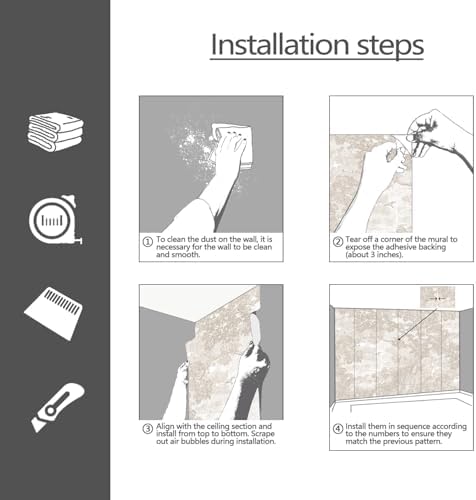 Installation steps

① To clean the dust on the wall, it is necessary for the wall to be clean and smooth.

② Tear off a corner of the mural to expose the adhesive backing (about 3 inches).

③ Align with the ceiling section and install from top to bottom. Scrape out air bubbles during installation.

④ Install them in sequence according to the numbers to ensure they match the previous pattern.