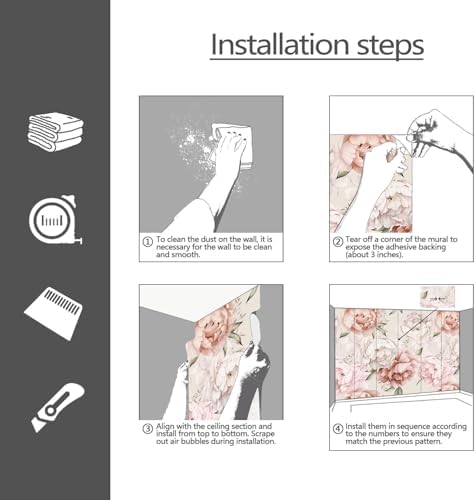 Installation steps

① To clean the dust on the wall, it is necessary for the wall to be clean and smooth.

② Tear off a corner of the mural to expose the adhesive backing (about 3 inches).

③ Align with the ceiling section and install from top to bottom. Scrape out air bubbles during installation.

④ Install them in sequence according to the numbers to ensure they match the previous pattern.