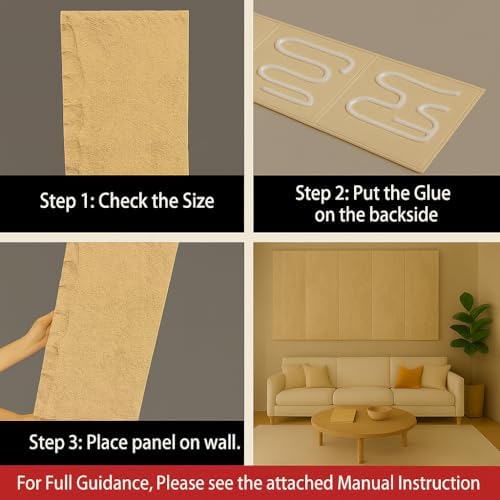 Step 1: Check the Size

Step 2: Put the Glue on the backside

Step 3: Place panel on wall.

For Full Guidance, Please see the attached Manual Instruction