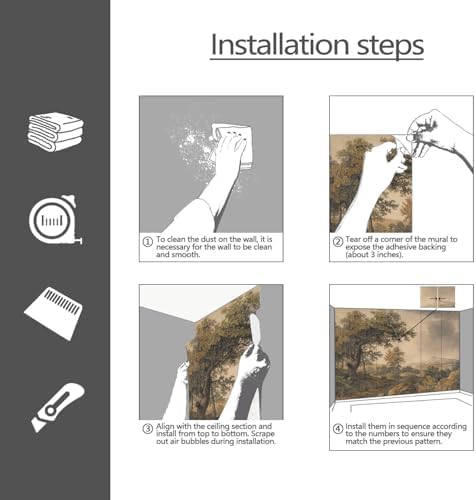 Installation steps

① To clean the dust on the wall, it is necessary for the wall to be clean and smooth.

② Tear off a corner of the mural to expose the adhesive backing (about 3 inches).

③ Align with the ceiling section and install from top to bottom. Scrape out air bubbles during installation.

④ Install them in sequence according to the numbers to ensure they match the previous pattern.