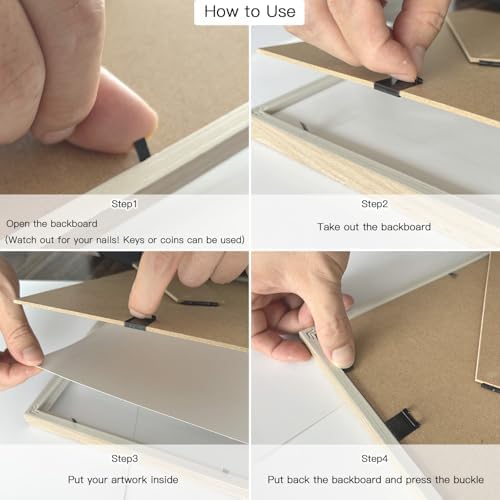 How to Use

Step1

Open the backboard
(Watch out for your nails! Keys or coins can be used)

Step2

Take out the backboard

Step3

Put your artwork inside

Step4

Put back the backboard and press the buckle