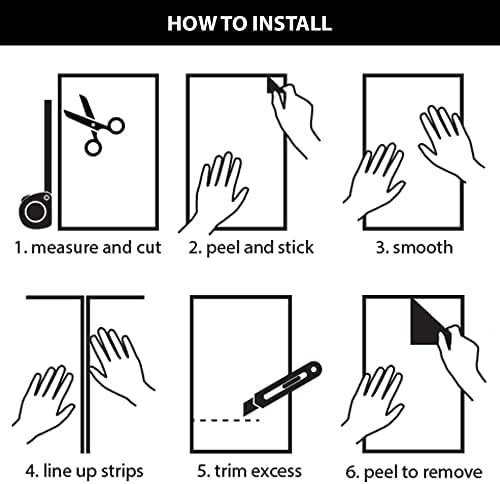 HOW TO INSTALL

1. measure and cut

2. peel and stick

3. smooth

4. line up strips

5. trim excess

6. peel to remove