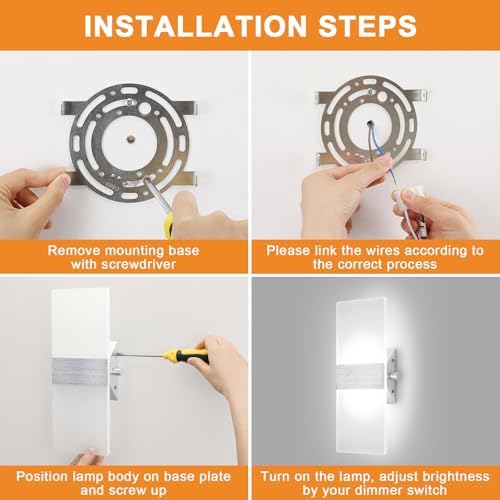 INSTALLATION STEPS

Remove mounting base with screwdriver

Please link the wires according to the correct process

Position lamp body on base plate and screw up

Turn on the lamp, adjust brightness by your dimmer switch