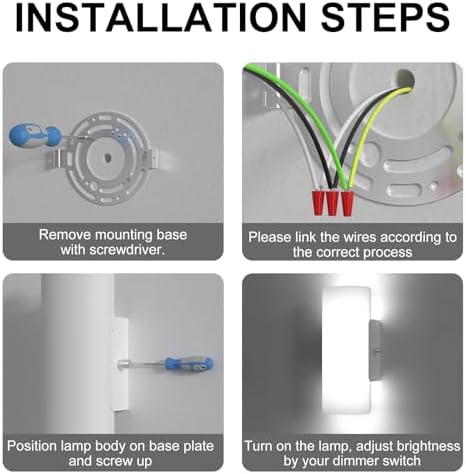 INSTALLATION STEPS

Remove mounting base with screwdriver.

Please link the wires according to the correct process

Position lamp body on base plate and screw up

Turn on the lamp, adjust brightness by your dimmer switch