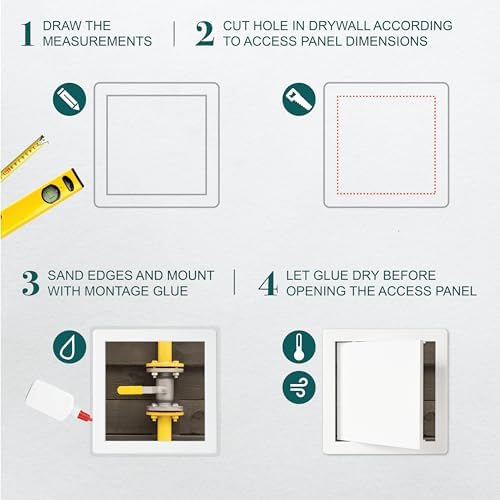 1 DRAW THE MEASUREMENTS

2 CUT HOLE IN DRYWALL ACCORDING TO ACCESS PANEL DIMENSIONS

3 SAND EDGES AND MOUNT WITH MONTAGE GLUE

4 LET GLUE DRY BEFORE OPENING THE ACCESS PANEL